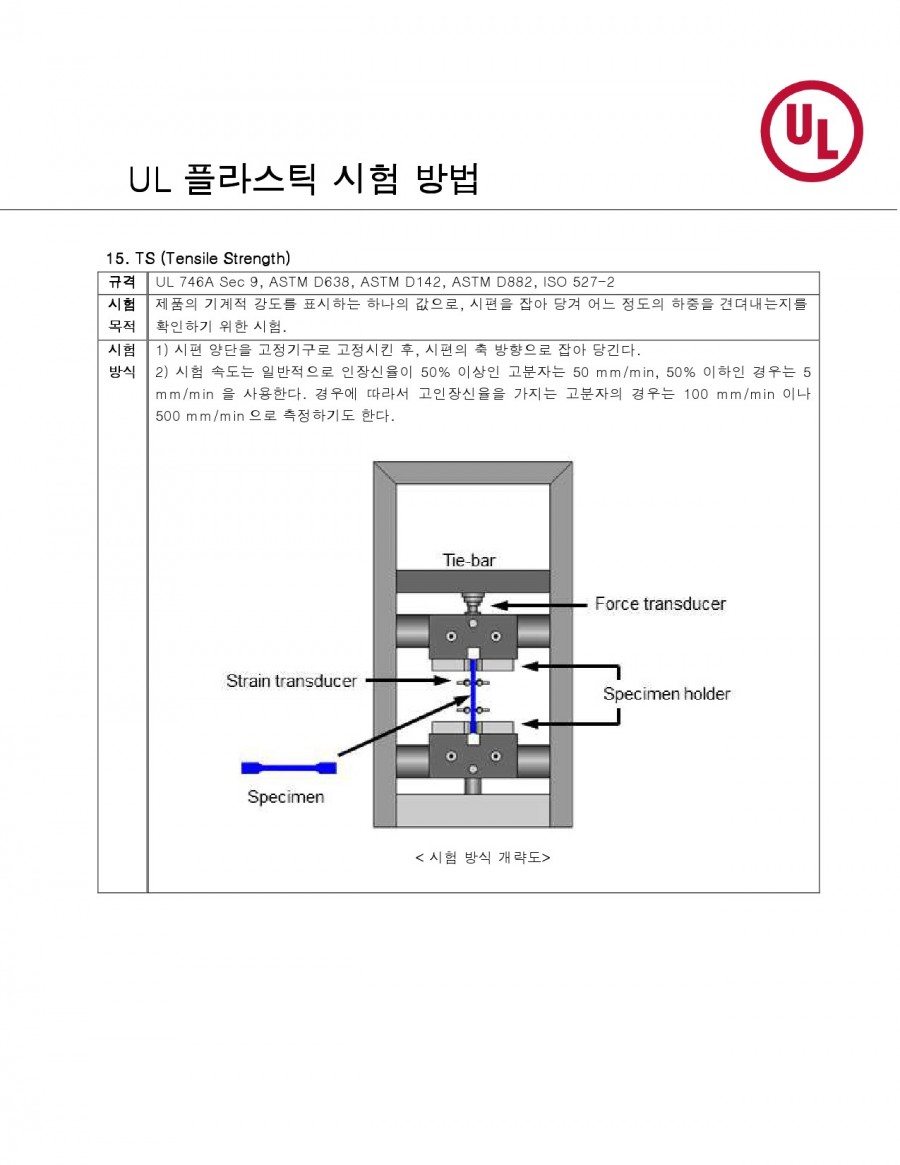 UL

UL 플라스틱 시험 방법

15. TS (Tensile Strength)

| 규격 | UL 746A Sec 9, ASTM D638, ASTM D142, ASTM D882, ISO 527-2 |
|---|---|
| 시험 목적 | 제품의 기계적 강도를 표시하는 하나의 값으로, 시편을 잡아 당겨 어느 정도의 하중을 견뎌내는지를 확인하기 위한 시험. |
| 시험 방식 | 1) 시편 양단을 고정기구로 고정시킨 후, 시편의 축 방향으로 잡아 당긴다. 2) 시험 속도는 일반적으로 인장신율이 50% 이상인 고분자는 50 mm/min, 50% 이하인 경우는 5 mm/min 을 사용한다. 경우에 따라서 고인장신율을 가지는 고분자의 경우는 100 mm/min 이나 500 mm/min 으로 측정하기도 한다. Tie-bar Force transducer Strain transducer Specimen holder Specimen < 시험 방식 개략도> |